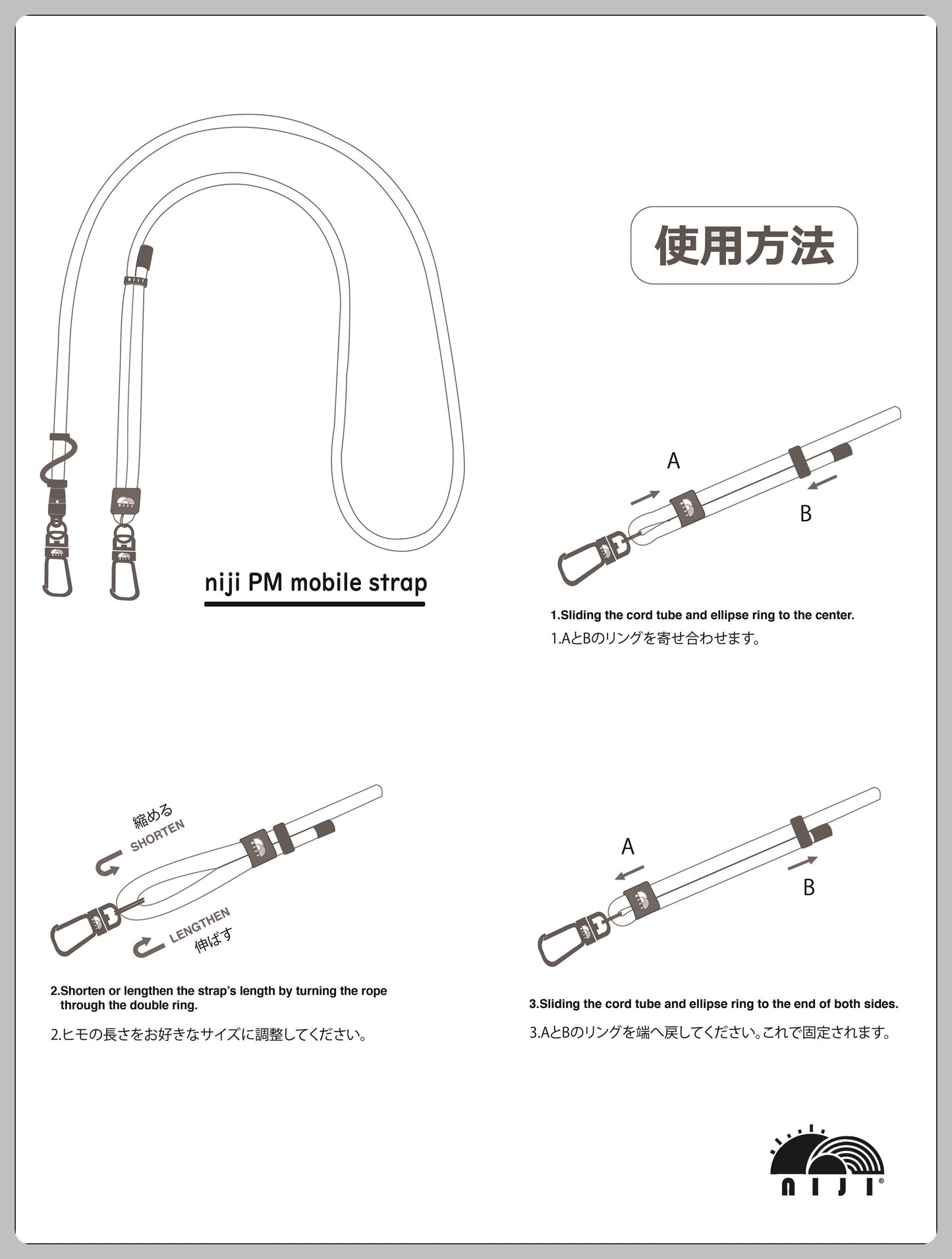 使用方法

niji PM mobile strap

A

B

1.Sliding the cord tube and ellipse ring to the center.
1.AとBのリングを寄せ合わせます。

縮める
SHORTEN

LENGTHEN
伸ばす

2.Shorten or lengthen the strap's length by turning the rope through the double ring.
2.ヒモの長さをお好きなサイズに調整してください。

A

B

3.Sliding the cord tube and ellipse ring to the end of both sides.
3.AとBのリングを端へ戻してください。これで固定されます。

NIJI®